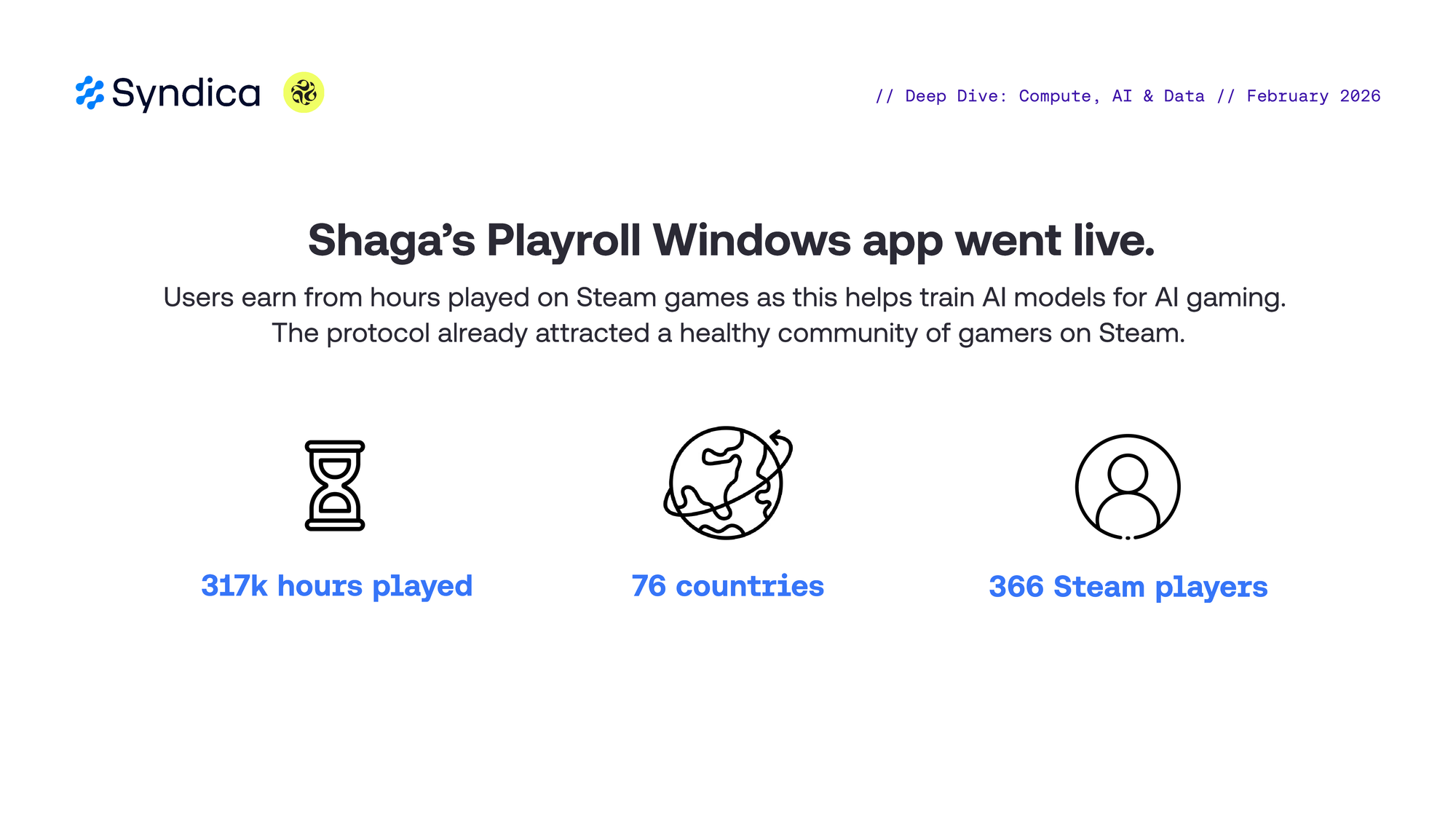 Syndica

// Deep Dive: Compute, AI & Data // February 2026

Shaga's Playroll Windows app went live.

Users earn from hours played on Steam games as this helps train AI models for AI gaming. The protocol already attracted a healthy community of gamers on Steam.

317k hours played

76 countries

366 Steam players