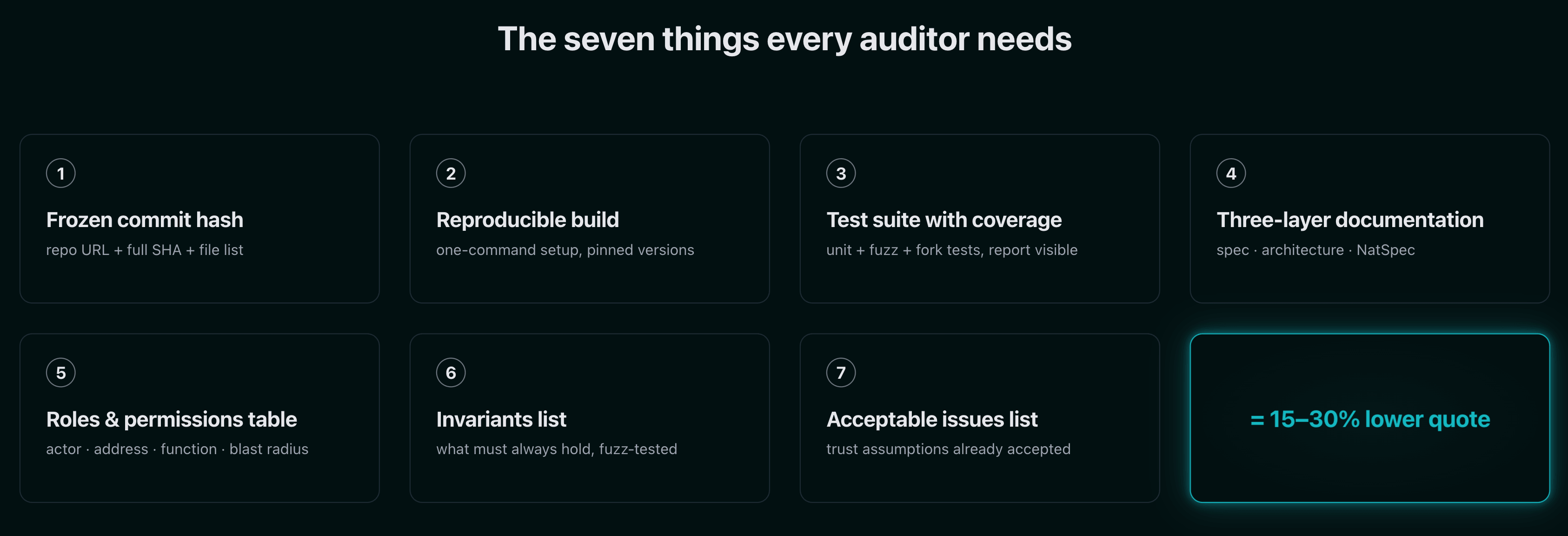 The seven things every auditor needs

1

Frozen commit hash

repo URL + full SHA + file list

2

Reproducible build

one-command setup, pinned versions

3

Test suite with coverage

unit + fuzz + fork tests, report visible

4

Three-layer documentation

spec · architecture · NatSpec

5

Roles & permissions table

actor · address · function · blast radius

6

Invariants list

what must always hold, fuzz-tested

7

Acceptable issues list

trust assumptions already accepted

= 15–30% lower quote