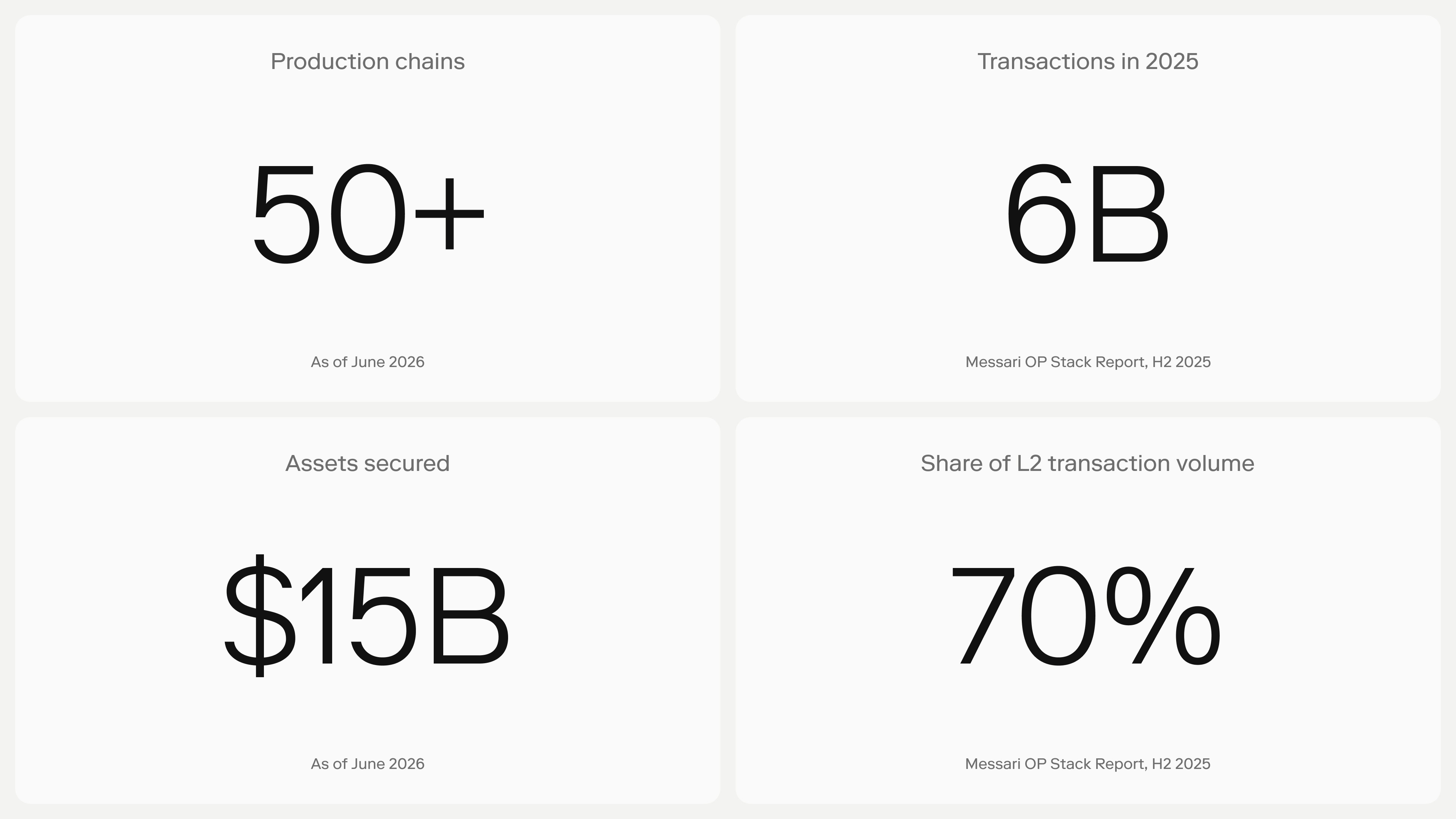 Production chains

50+

As of June 2026

Transactions in 2025

6B

Messari OP Stack Report, H2 2025

Assets secured

$15B

As of June 2026

Share of L2 transaction volume

70%

Messari OP Stack Report, H2 2025