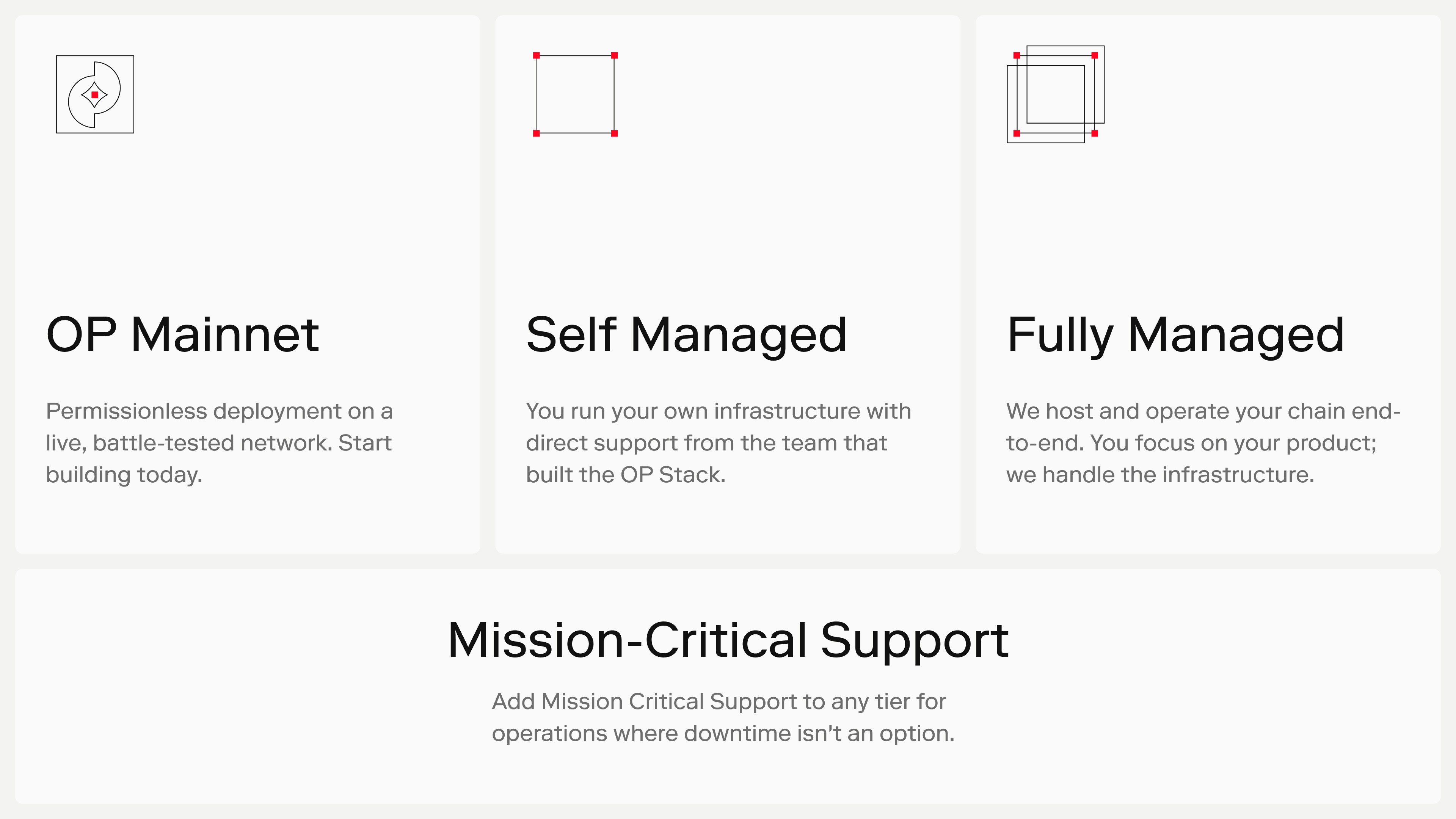 OP Mainnet

Permissionless deployment on a live, battle-tested network. Start building today.

Self Managed

You run your own infrastructure with direct support from the team that built the OP Stack.

Fully Managed

We host and operate your chain end-to-end. You focus on your product; we handle the infrastructure.

Mission-Critical Support

Add Mission Critical Support to any tier for operations where downtime isn't an option.